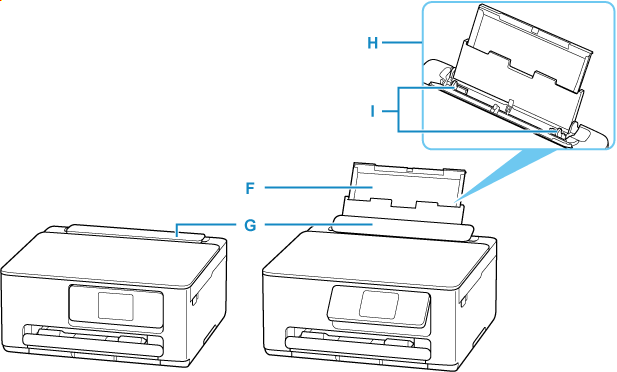 H
I
F
G